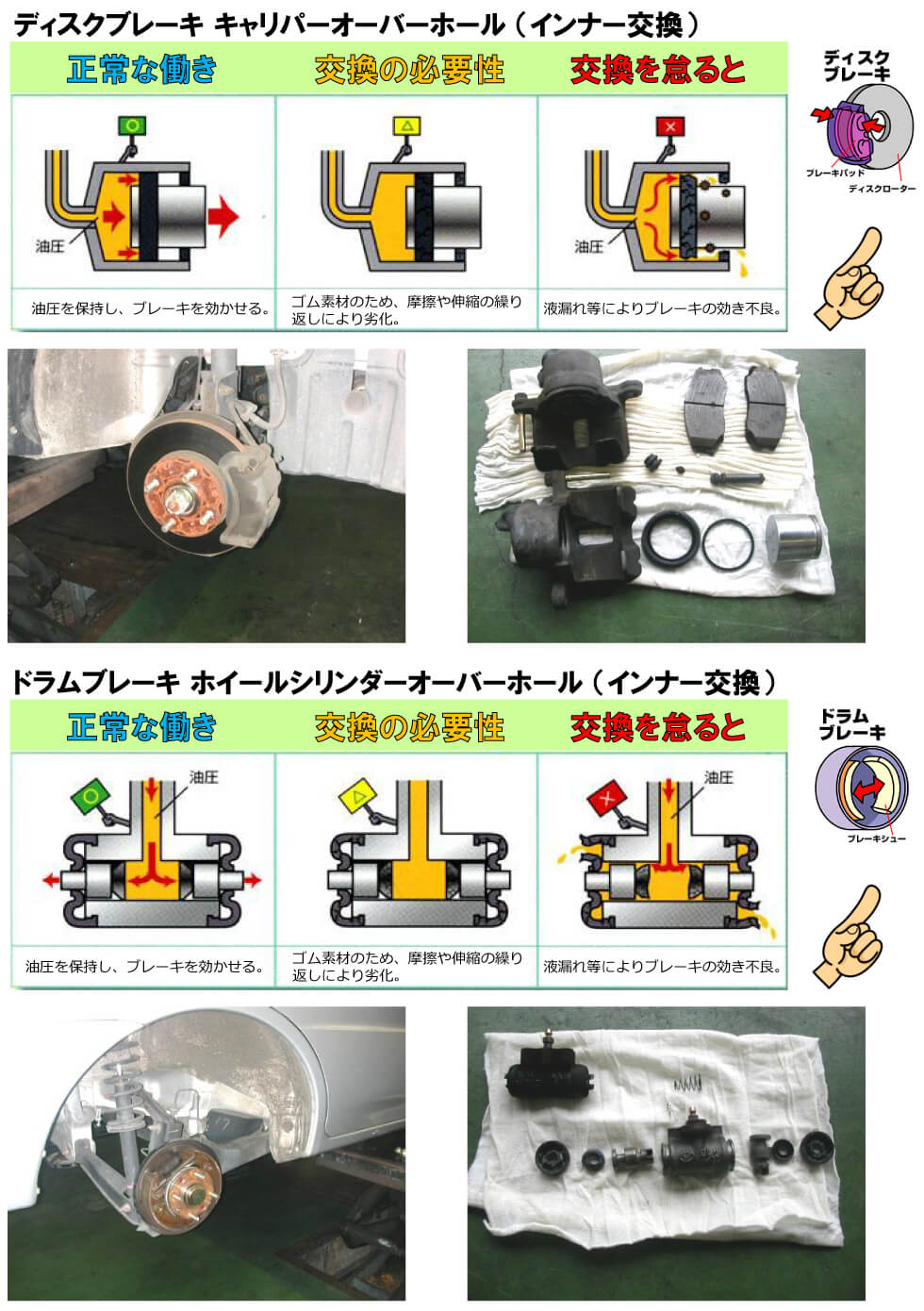 ディスクブレーキ キャリパーオーバーホール（インナー交換）

| 正常な働き | 交換の必要性 | 交換を怠ると |
|---|---|---|
| ○ 油圧 | △ | × 油圧 |
| 油圧を保持し、ブレーキを効かせる。 | ゴム素材のため、摩擦や伸縮の繰り返しにより劣化。 | 液漏れ等によりブレーキの効き不良。 |

ディスクブレーキ
ブレーキパッド
ディスクローター

ドラムブレーキ ホイールシリンダーオーバーホール（インナー交換）

| 正常な働き | 交換の必要性 | 交換を怠ると |
|---|---|---|
| ○ 油圧 | △ | × 油圧 |
| 油圧を保持し、ブレーキを効かせる。 | ゴム素材のため、摩擦や伸縮の繰り返しにより劣化。 | 液漏れ等によりブレーキの効き不良。 |

ドラムブレーキ
ブレーキシュー