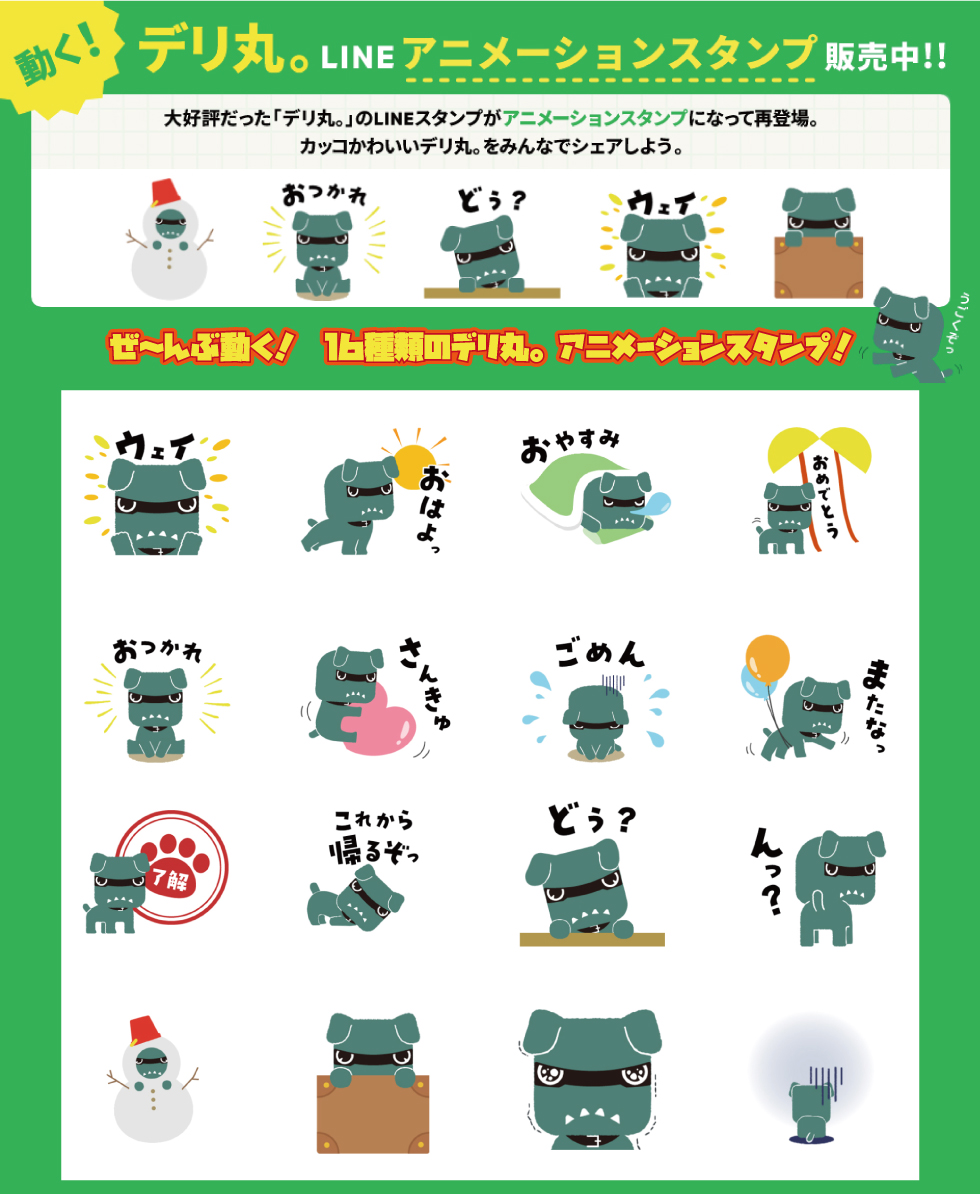 動く! デリ丸。LINE アニメーションスタンプ 販売中!!

大好評だった「デリ丸。」のLINEスタンプがアニメーションスタンプになって再登場。
カッコかわいいデリ丸。をみんなでシェアしよう。

おつかれ

どぅ?

ウェイ

ぜ〜んぶ動く! 16種類のデリ丸。アニメーションスタンプ!

うごくぞっ

ウェイ

おはよっ

おやすみ

おめでとう

おつかれ

さんきゅ

ごめん

またなっ

了解

これから帰るぞっ

どぅ?

んっ?